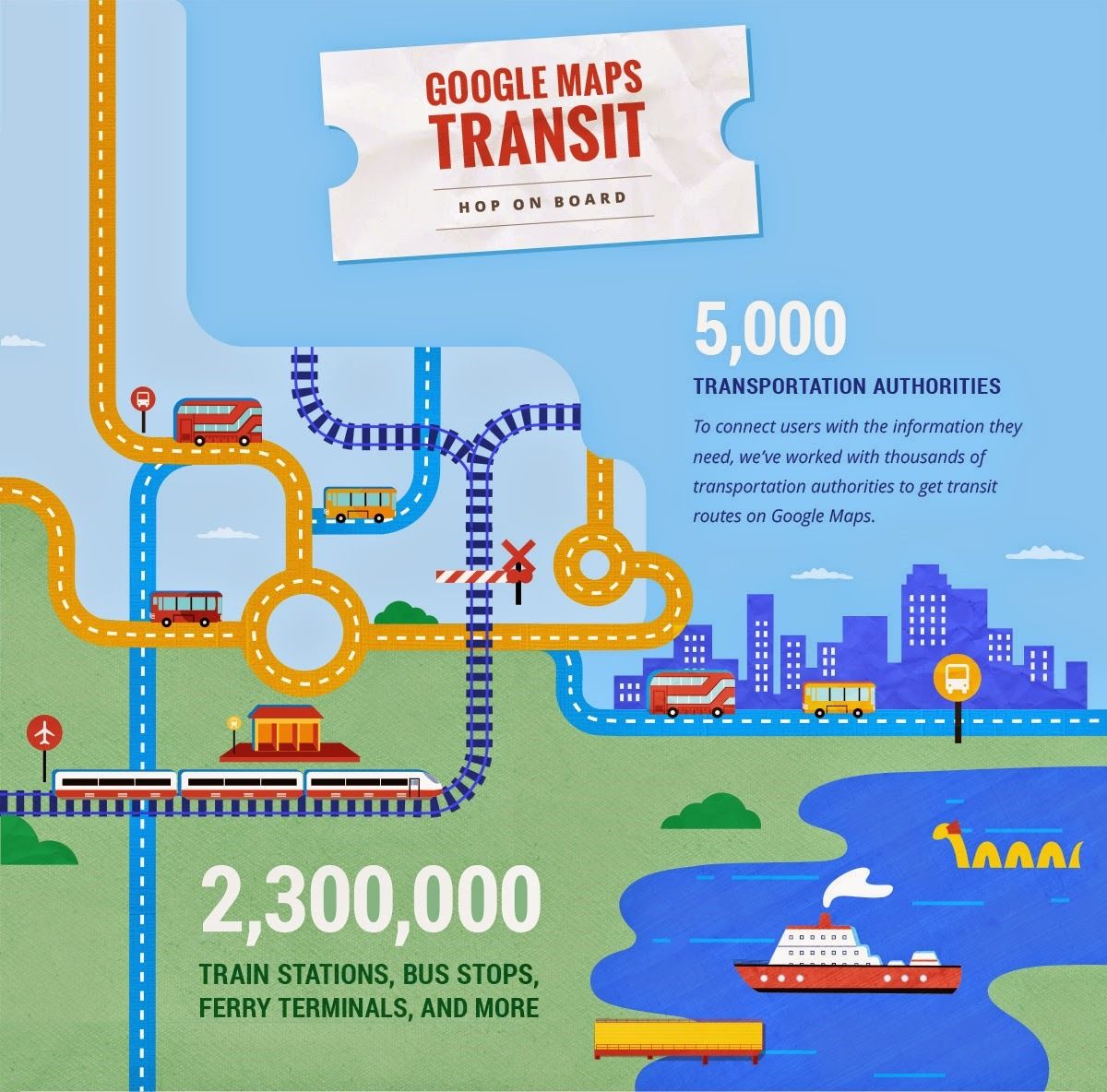 GOOGLE MAPS TRANSIT

HOP ON BOARD

5,000

TRANSPORTATION AUTHORITIES

To connect users with the information they need, we've worked with thousands of transportation authorities to get transit routes on Google Maps.

2,300,000

TRAIN STATIONS, BUS STOPS, FERRY TERMINALS, AND MORE