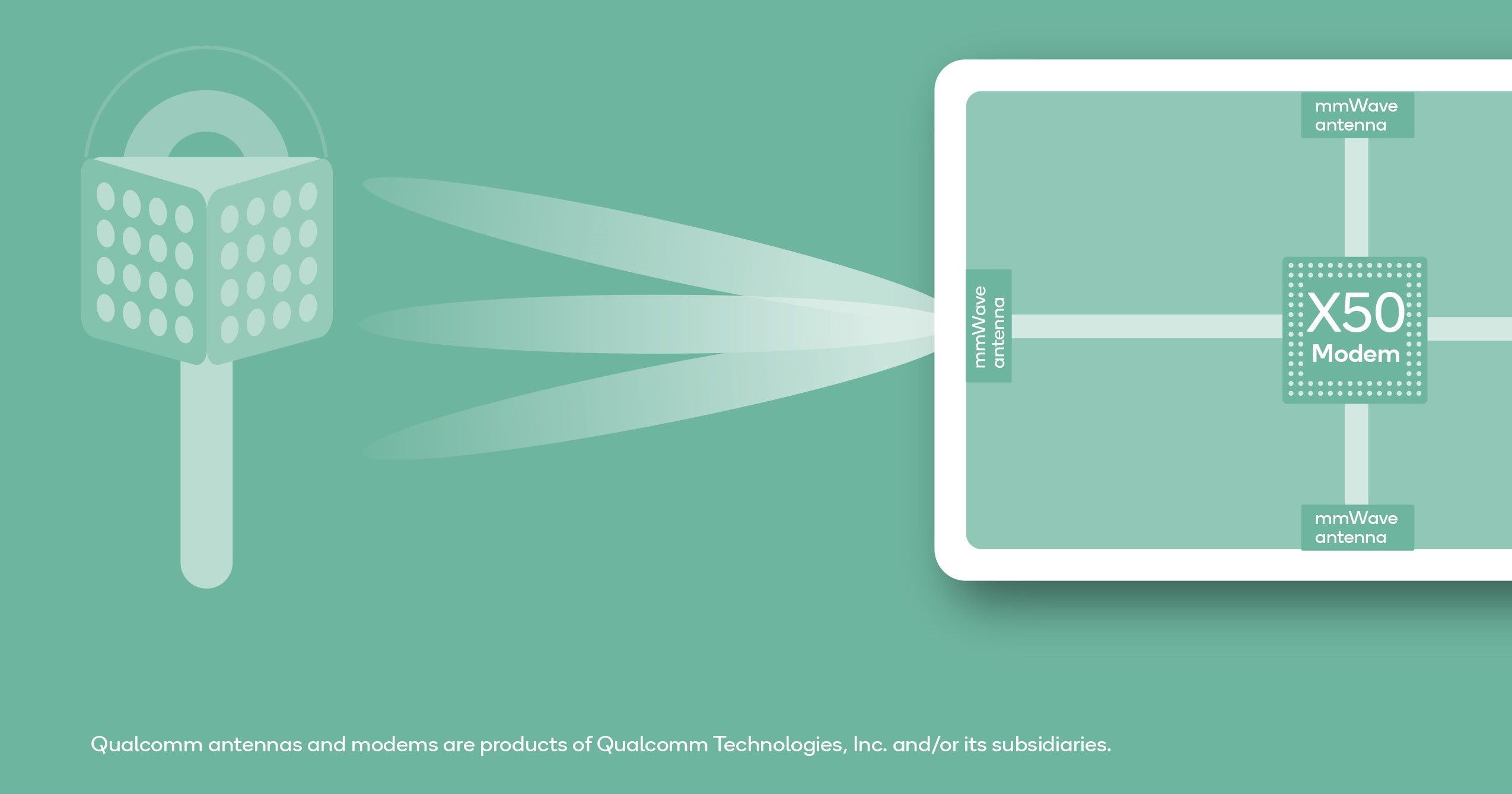 mmWave antenna

mmWave antenna

X50
Modem

mmWave antenna

Qualcomm antennas and modems are products of Qualcomm Technologies, Inc. and/or its subsidiaries.