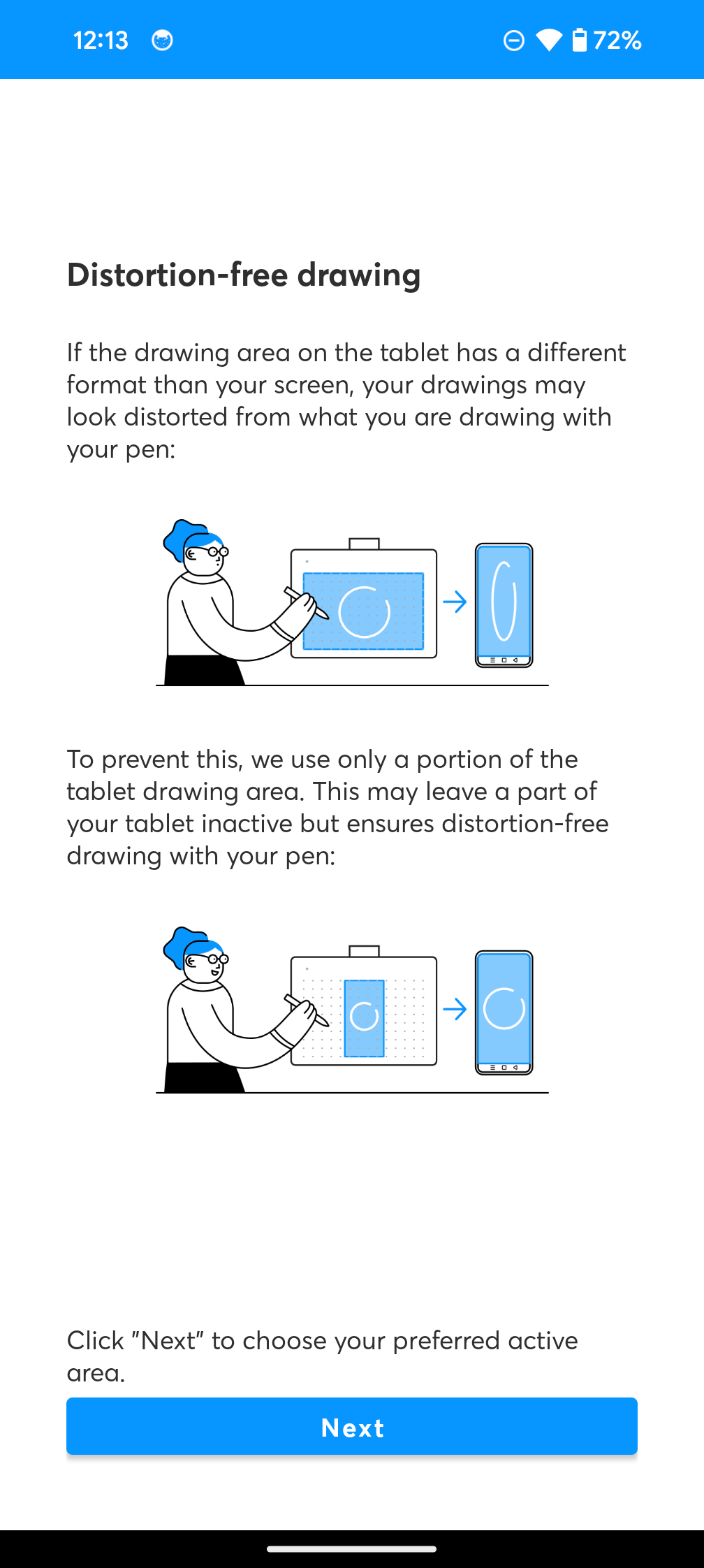 12:13 72%

Distortion-free drawing

If the drawing area on the tablet has a different format than your screen, your drawings may look distorted from what you are drawing with your pen:

To prevent this, we use only a portion of the tablet drawing area. This may leave a part of your tablet inactive but ensures distortion-free drawing with your pen:

Click "Next" to choose your preferred active area.

Next