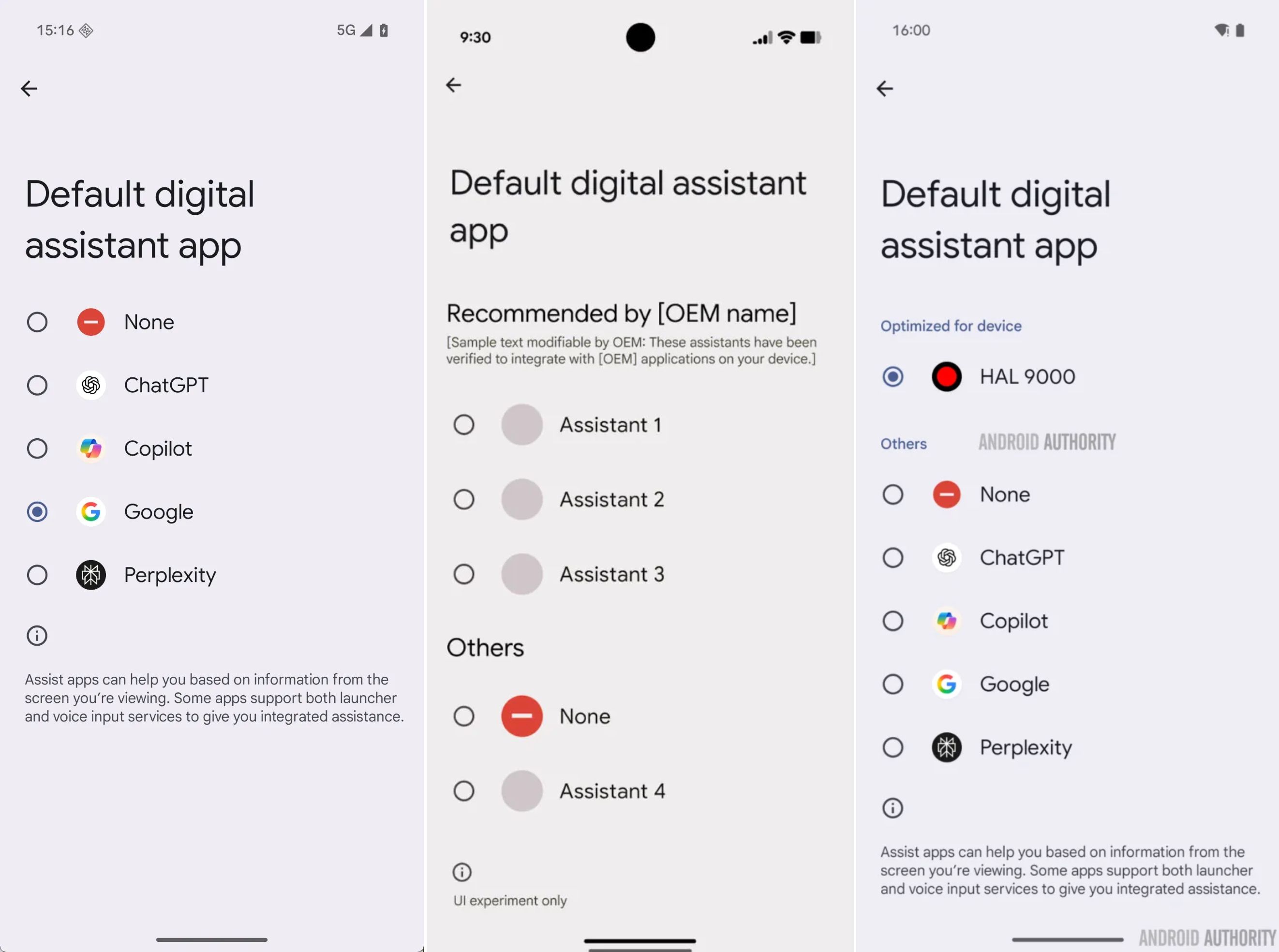 15:16 5G

Default digital assistant app

None

ChatGPT

Copilot

Google

Perplexity

Assist apps can help you based on information from the screen you're viewing. Some apps support both launcher and voice input services to give you integrated assistance.

9:30

Default digital assistant app

Recommended by [OEM name]

[Sample text modifiable by OEM: These assistants have been verified to integrate with [OEM] applications on your device.]

Assistant 1

Assistant 2

Assistant 3

Others

None

Assistant 4

UI experiment only

16:00

Default digital assistant app

Optimized for device

HAL 9000

Others

ANDROID AUTHORITY

None

ChatGPT

Copilot

Google

Perplexity

Assist apps can help you based on information from the screen you're viewing. Some apps support both launcher and voice input services to give you integrated assistance.

ANDROID AUTHORITY